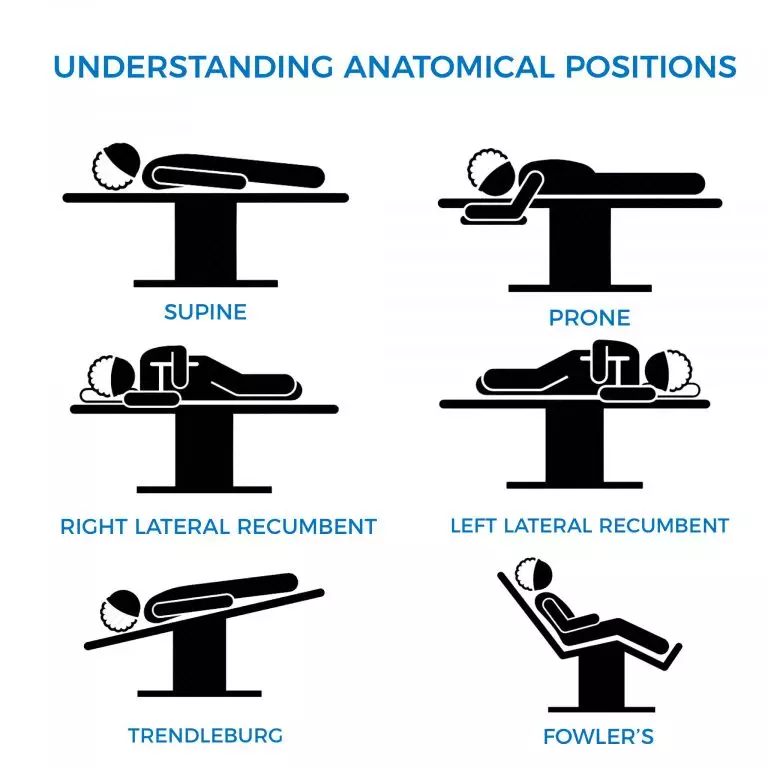 UNDERSTANDING ANATOMICAL POSITIONS

SUPINE

PRONE

RIGHT LATERAL RECUMBENT

LEFT LATERAL RECUMBENT

TRENDLEBURG

FOWLER'S